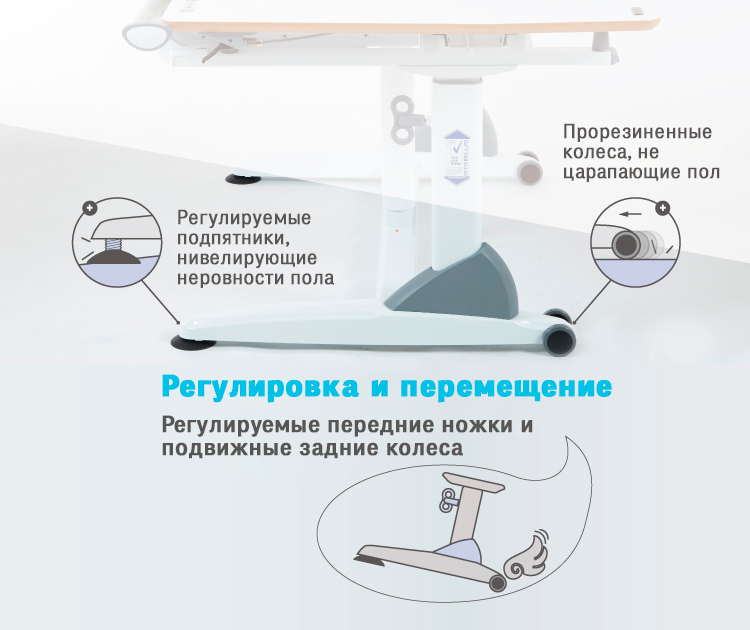 Прорезиненные колеса, не царапающие пол

Регулируемые подпятники, нивелирующие неровности пола

Регулировка и перемещение

Регулируемые передние ножки и подвижные задние колеса